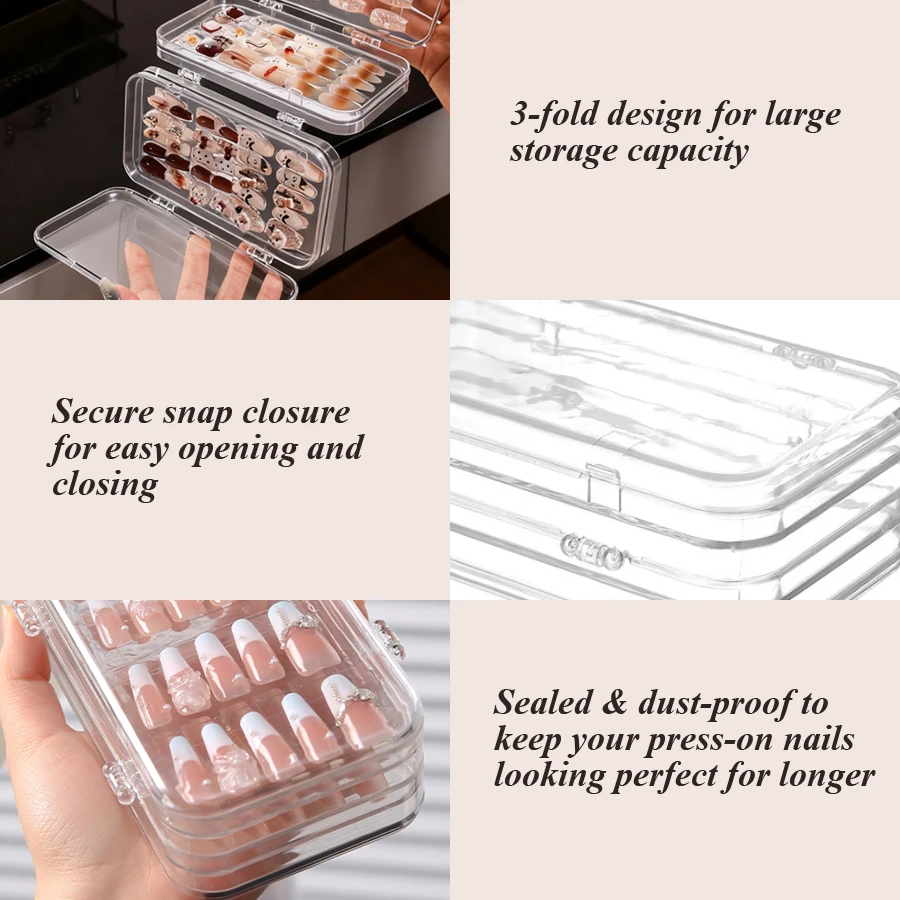 3-fold design for large storage capacity

Secure snap closure for easy opening and closing

Sealed & dust-proof to keep your press-on nails looking perfect for longer